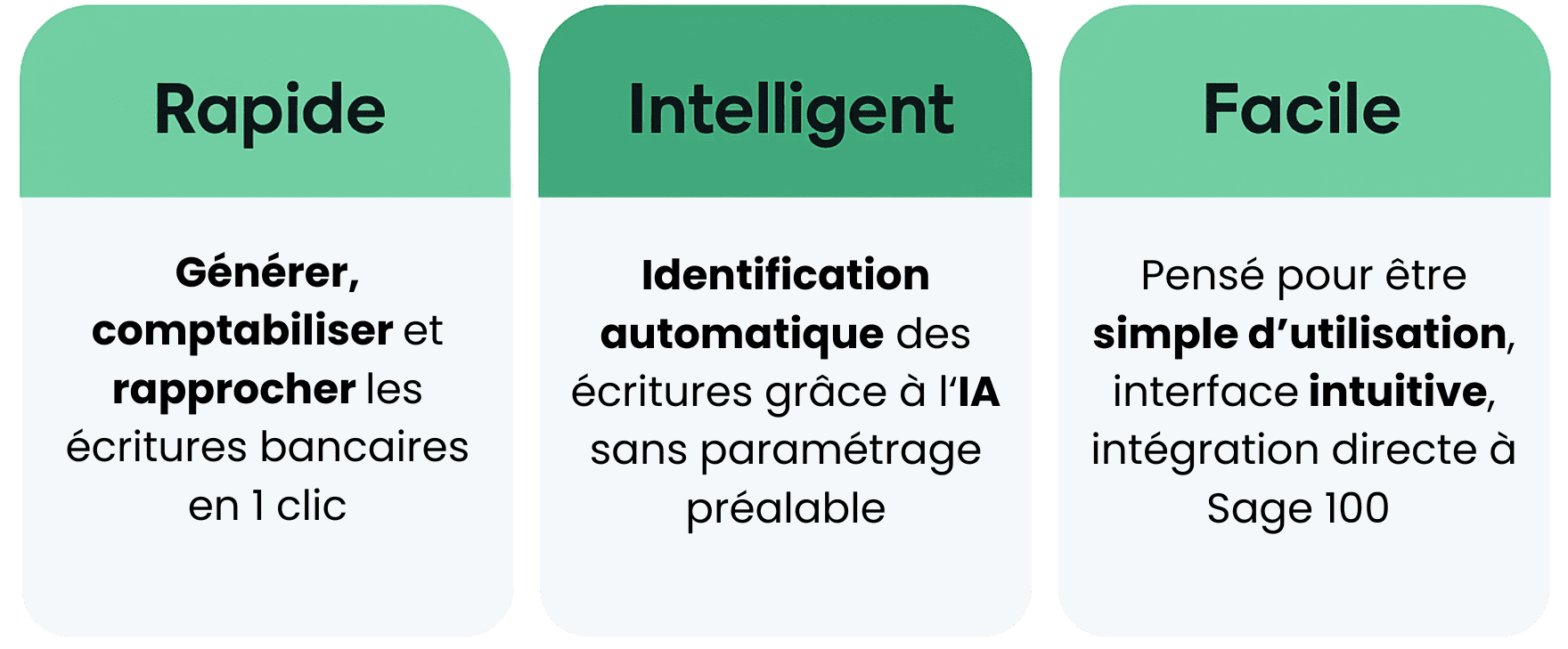 Rapide

Générer, comptabiliser et rapprocher les écritures bancaires en 1 clic

Intelligent

Identification automatique des écritures grâce à l'IA sans paramétrage préalable

Facile

Pensé pour être simple d'utilisation, interface intuitive, intégration directe à Sage 100